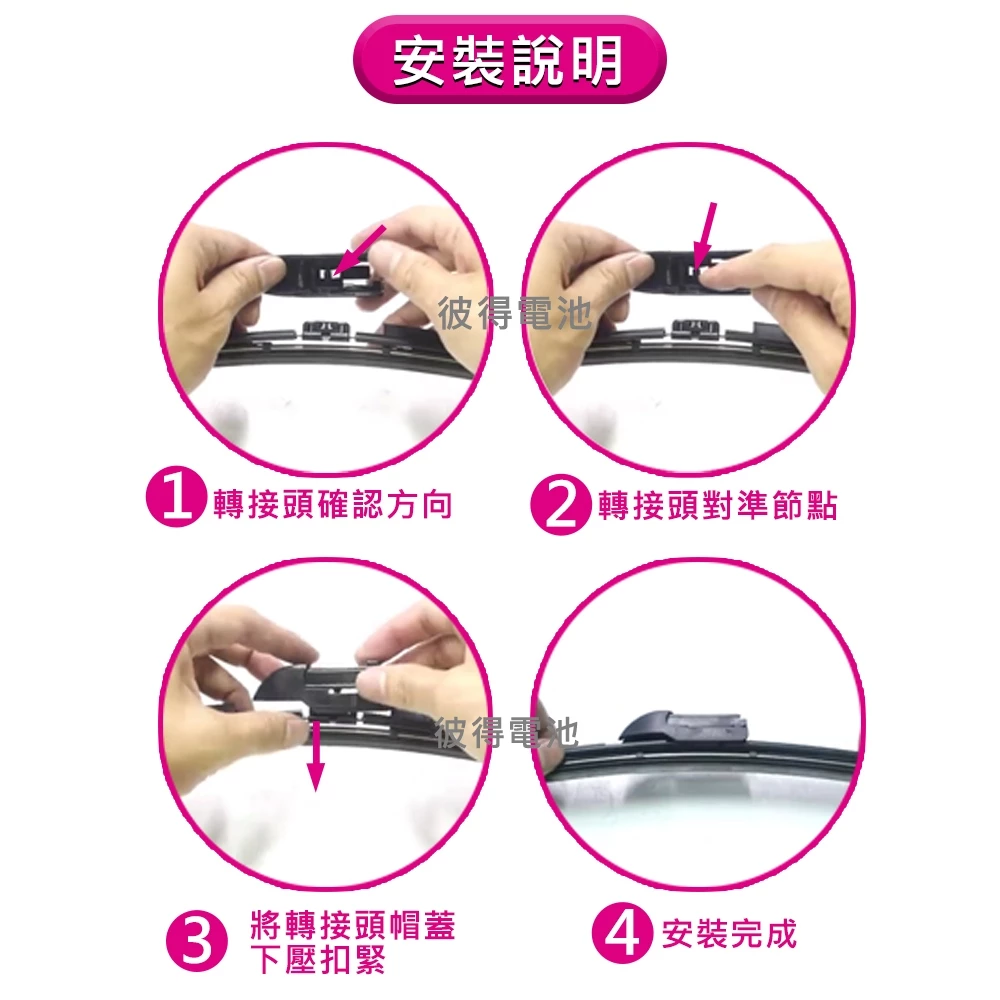 安裝說明

彼得電池

1 轉接頭確認方向

2 轉接頭對準節點

彼得電池

3 將轉接頭帽蓋下壓扣緊

4 安裝完成